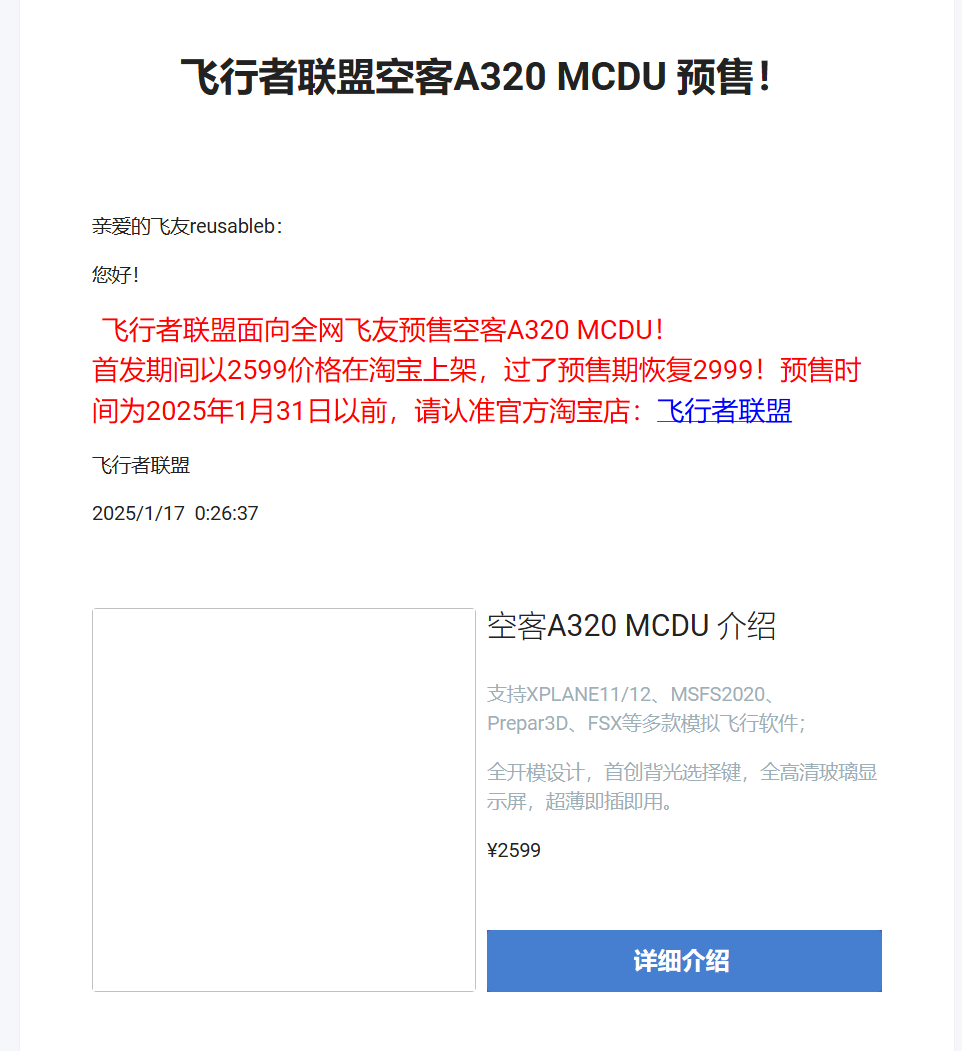 飞行者联盟空客A320 MCDU 预售！

亲爱的飞友reusableb：

您好！

飞行者联盟面向全网飞友预售空客A320 MCDU！
首发期间以2599价格在淘宝上架，过了预售期恢复2999！预售时间为2025年1月31日以前，请认准官方淘宝店：飞行者联盟

飞行者联盟

2025/1/17 0:26:37

空客A320 MCDU 介绍

支持XPLANE11/12、MSFS2020、Prepar3D、FSX等多款模拟飞行软件；

全开模设计，首创背光选择键，全高清玻璃显示屏，超薄即插即用。

¥2599

详细介绍